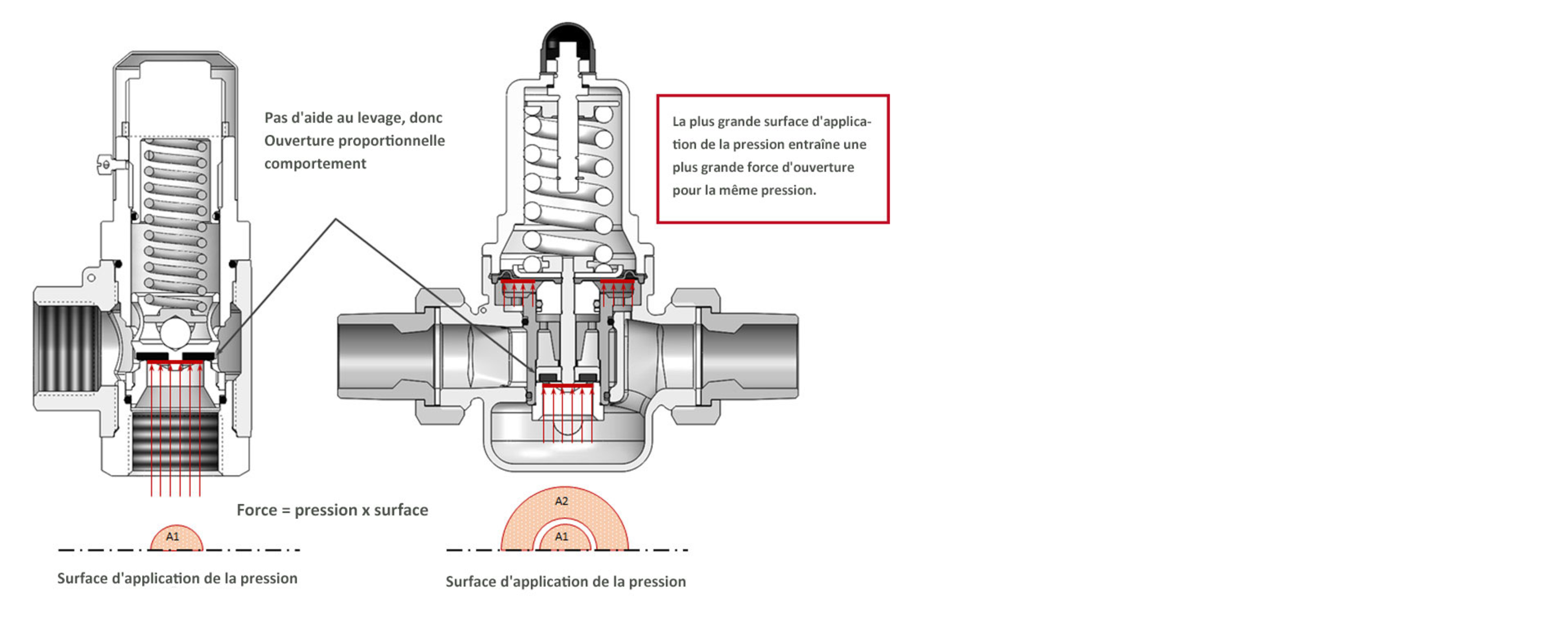 Pas d'aide au levage, donc Ouverture proportionnelle comportement

La plus grande surface d'application de la pression entraîne une plus grande force d'ouverture pour la même pression.

Force = pression x surface

A1

Surface d'application de la pression

A2

A1

Surface d'application de la pression