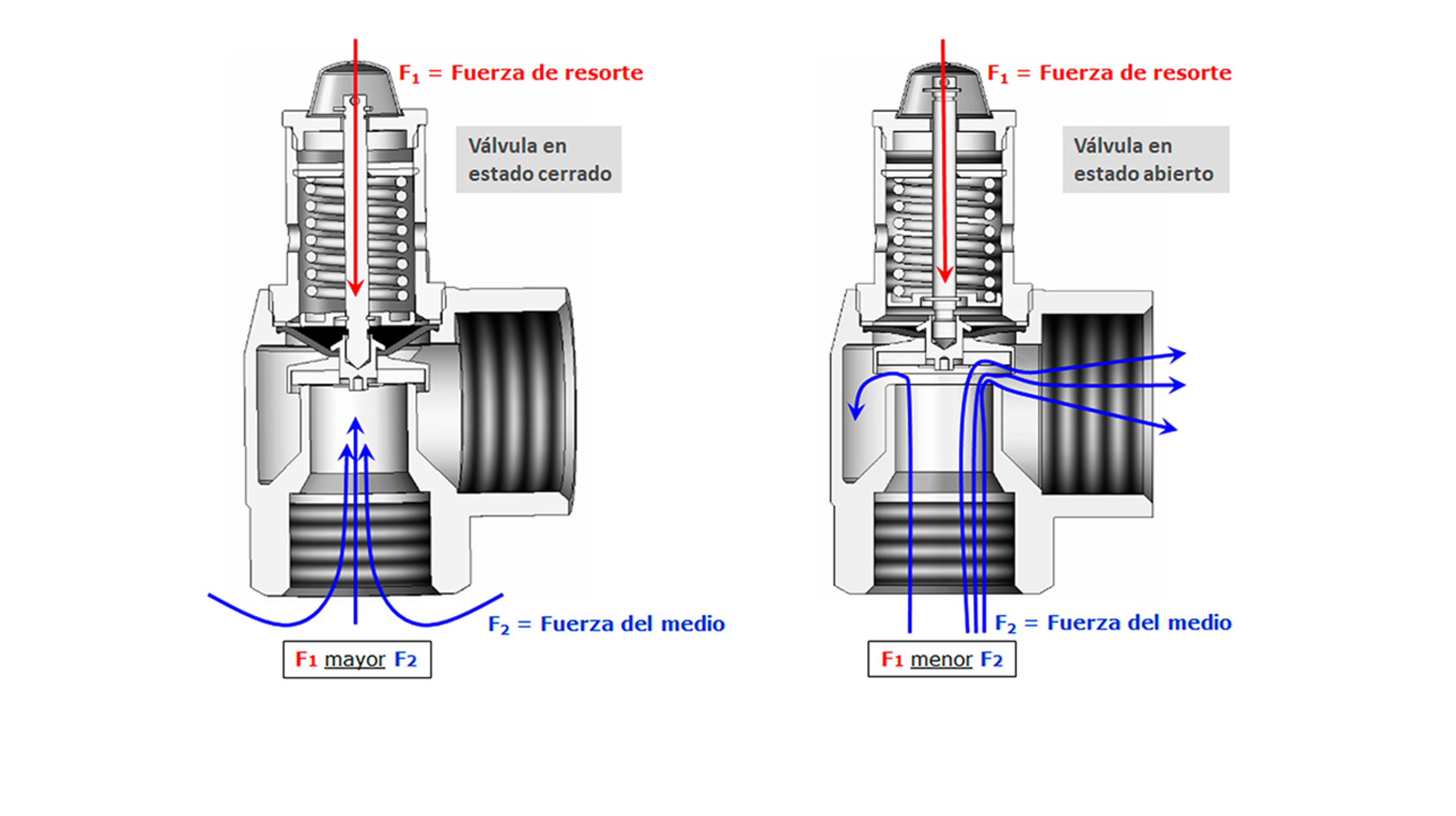 $F_1$ = Fuerza de resorte

Válvula en estado cerrado

$F_2$ = Fuerza del medio

F1 mayor F2

$F_1$ = Fuerza de resorte

Válvula en estado abierto

$F_2$ = Fuerza del medio

F1 menor F2